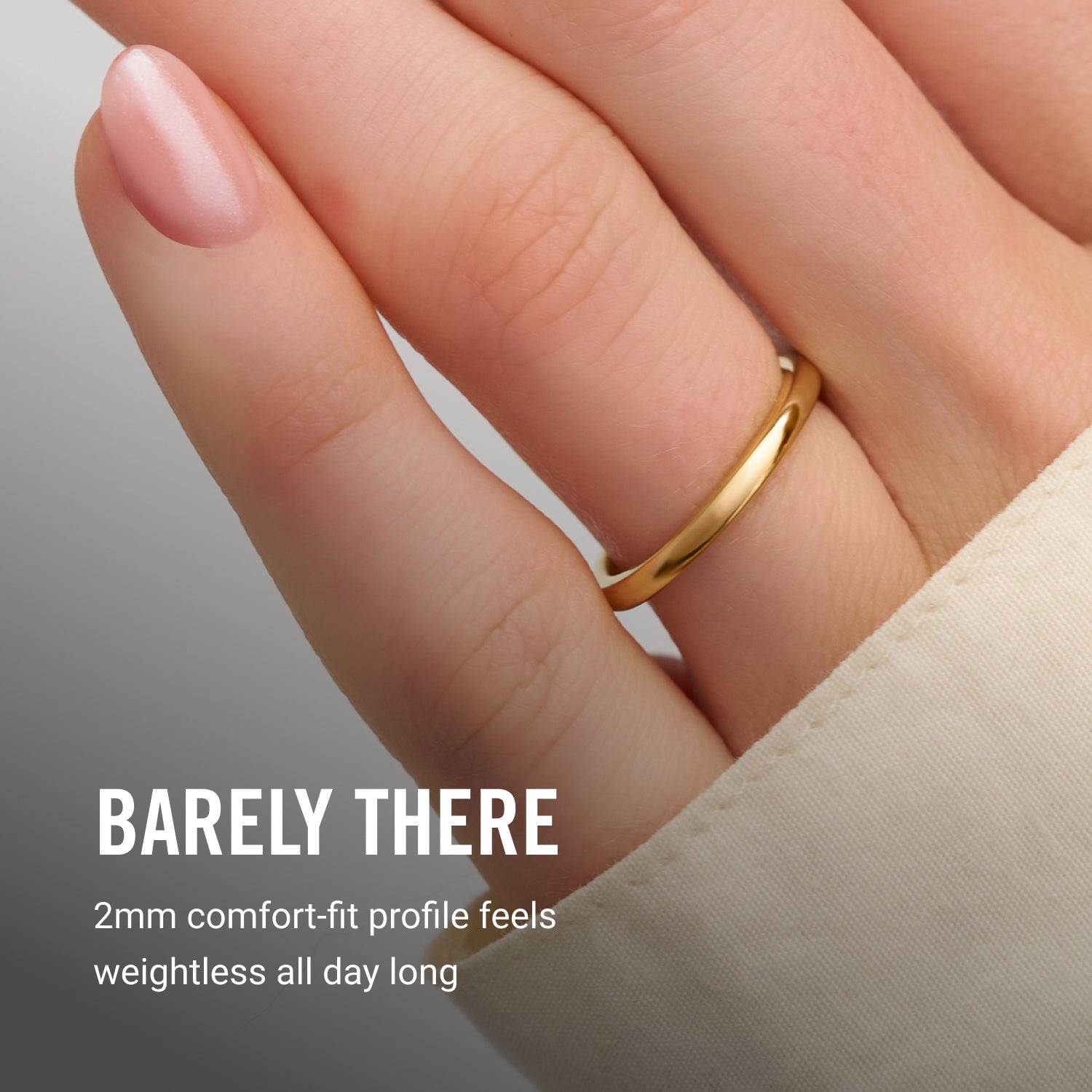 BARELY THERE

2mm comfort-fit profile feels weightless all day long