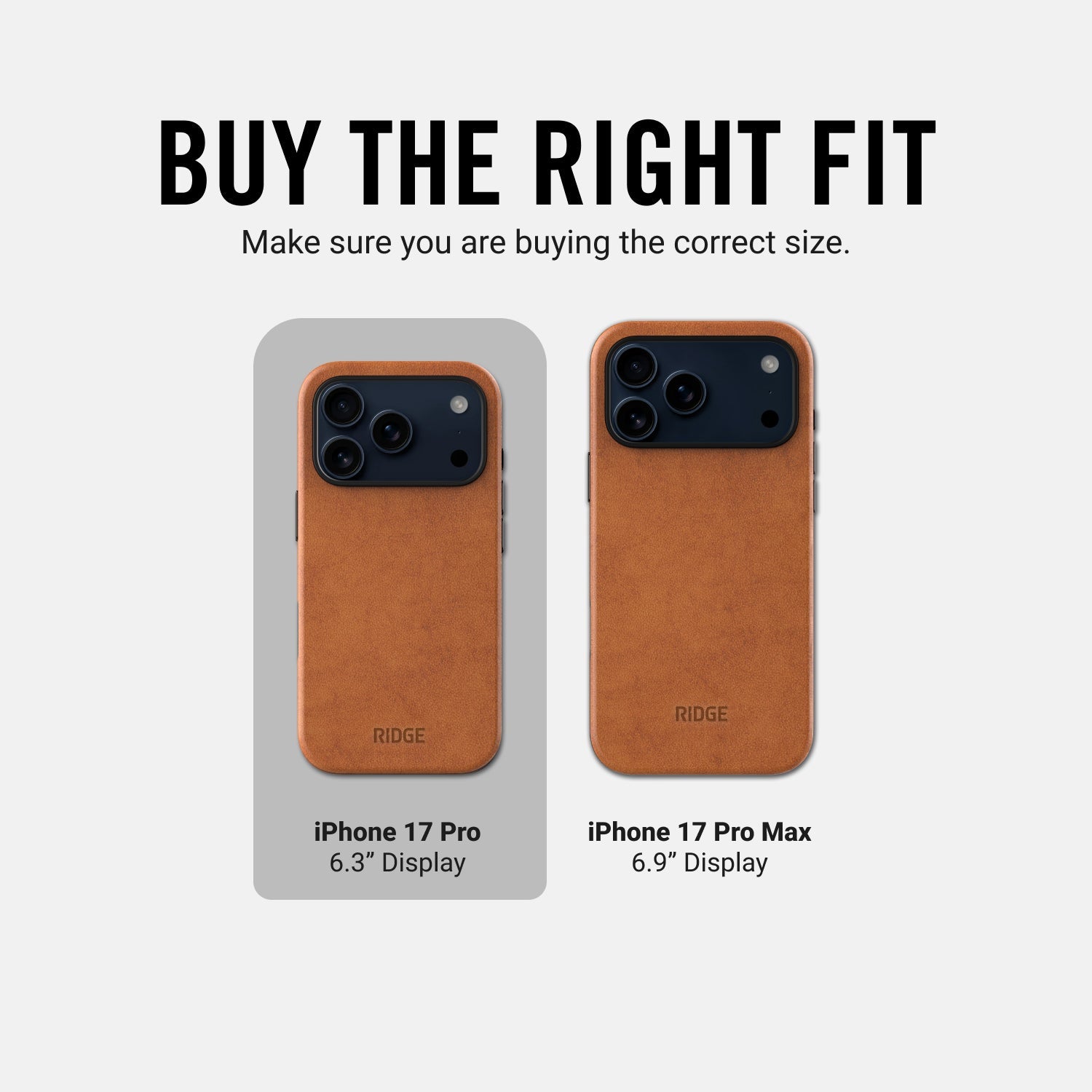 BUY THE RIGHT FIT
Make sure you are buying the correct size.

RIDGE

iPhone 17 Pro
6.3” Display

RIDGE

iPhone 17 Pro Max
6.9” Display